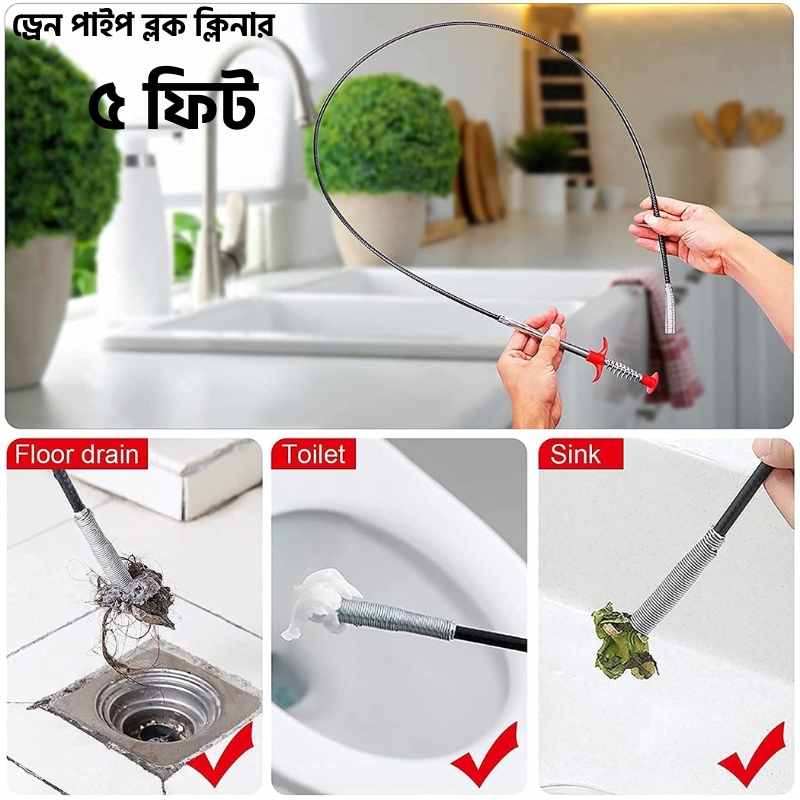 ড্রেন পাইপ ব্লক ক্লিনার

৫ ফিট

Floor drain

Toilet

Sink