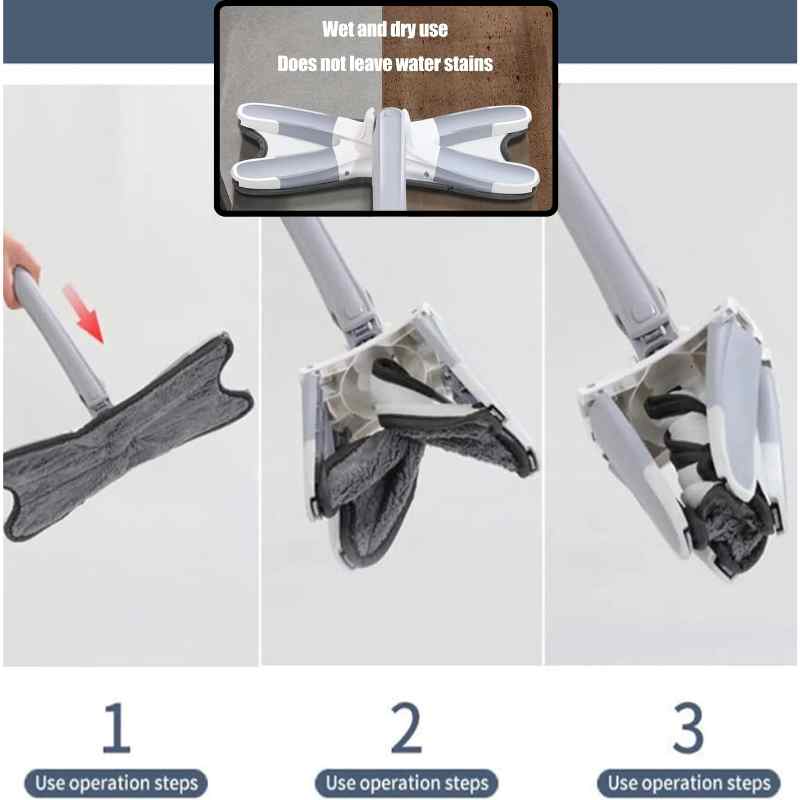 Wet and dry use
Does not leave water stains

1
Use operation steps

2
Use operation steps

3
Use operation steps